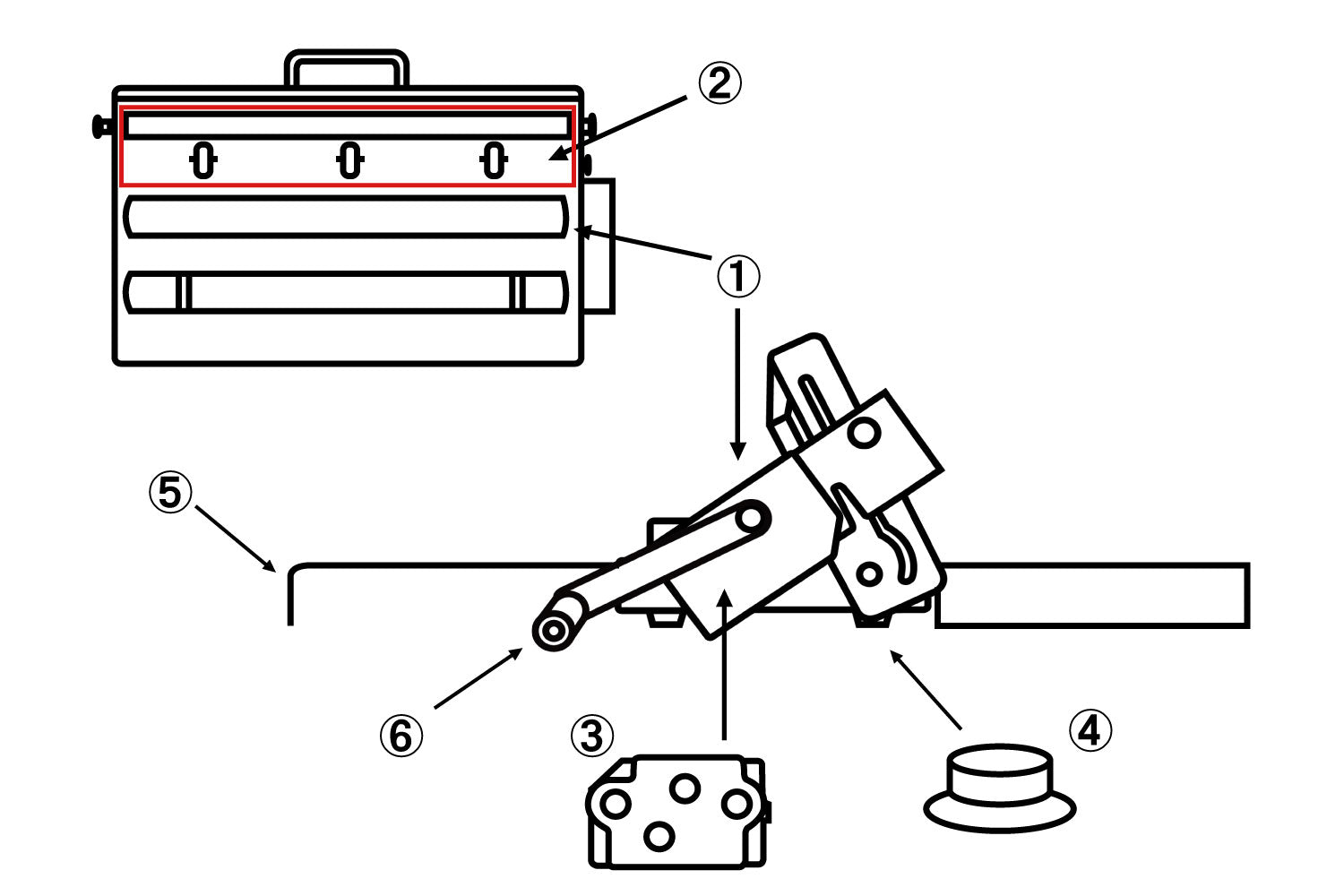 ②
①
⑤
⑥
③
④